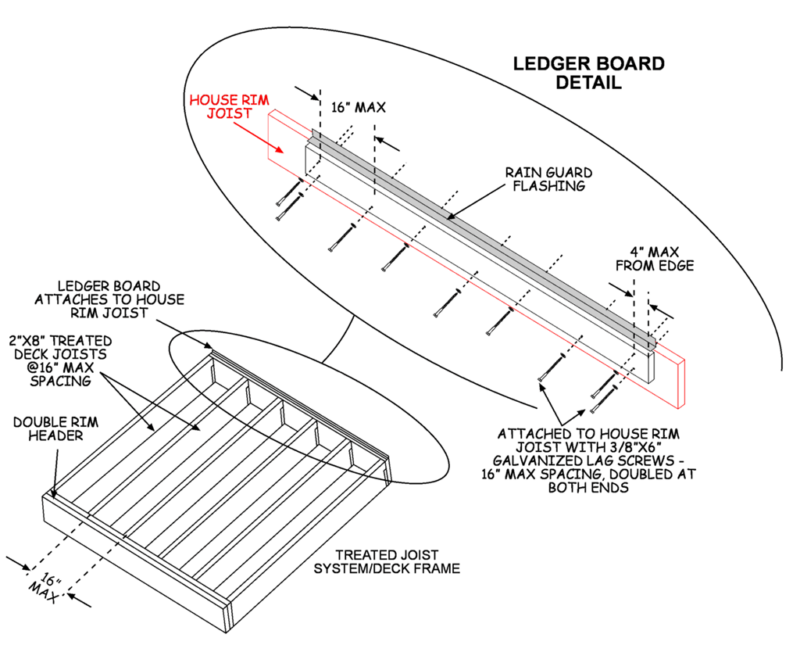 LEDGER BOARD DETAIL

HOUSE RIM JOIST

16" MAX

RAIN GUARD FLASHING

4" MAX FROM EDGE

LEDGER BOARD ATTACHES TO HOUSE RIM JOIST

2"X8" TREATED DECK JOISTS @16" MAX SPACING

DOUBLE RIM HEADER

ATTACHED TO HOUSE RIM JOIST WITH 3/8"X6" GALVANIZED LAG SCREWS - 16" MAX SPACING, DOUBLED AT BOTH ENDS

TREATED JOIST SYSTEM/DECK FRAME

16" MAX