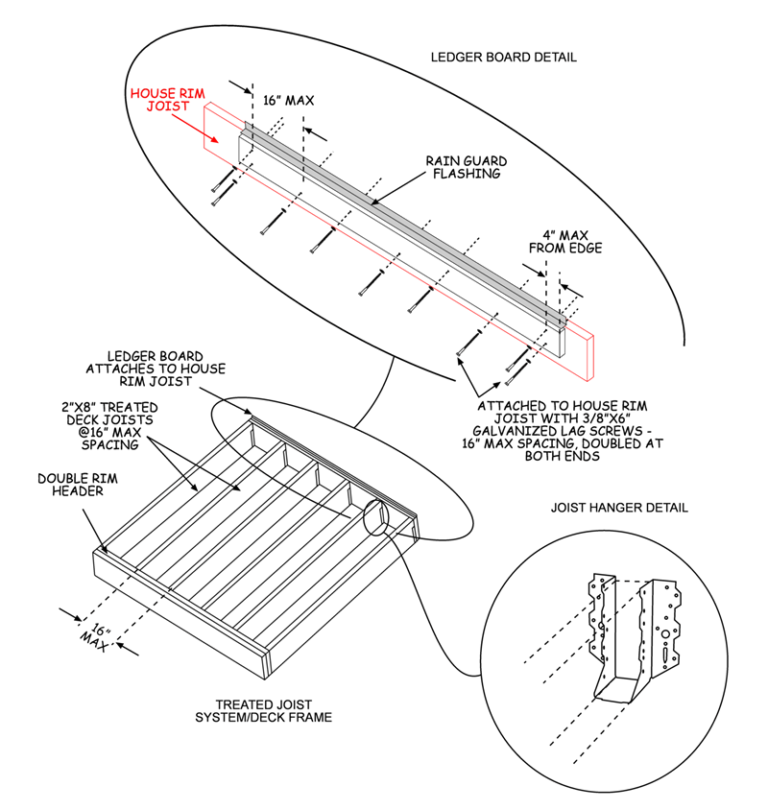 LEDGER BOARD DETAIL

HOUSE RIM JOIST

16" MAX

RAIN GUARD FLASHING

4" MAX FROM EDGE

LEDGER BOARD ATTACHES TO HOUSE RIM JOIST

2"X8" TREATED DECK JOISTS @16" MAX SPACING

DOUBLE RIM HEADER

ATTACHED TO HOUSE RIM JOIST WITH 3/8"X6" GALVANIZED LAG SCREWS - 16" MAX SPACING, DOUBLED AT BOTH ENDS

JOIST HANGER DETAIL

16" MAX

TREATED JOIST SYSTEM/DECK FRAME